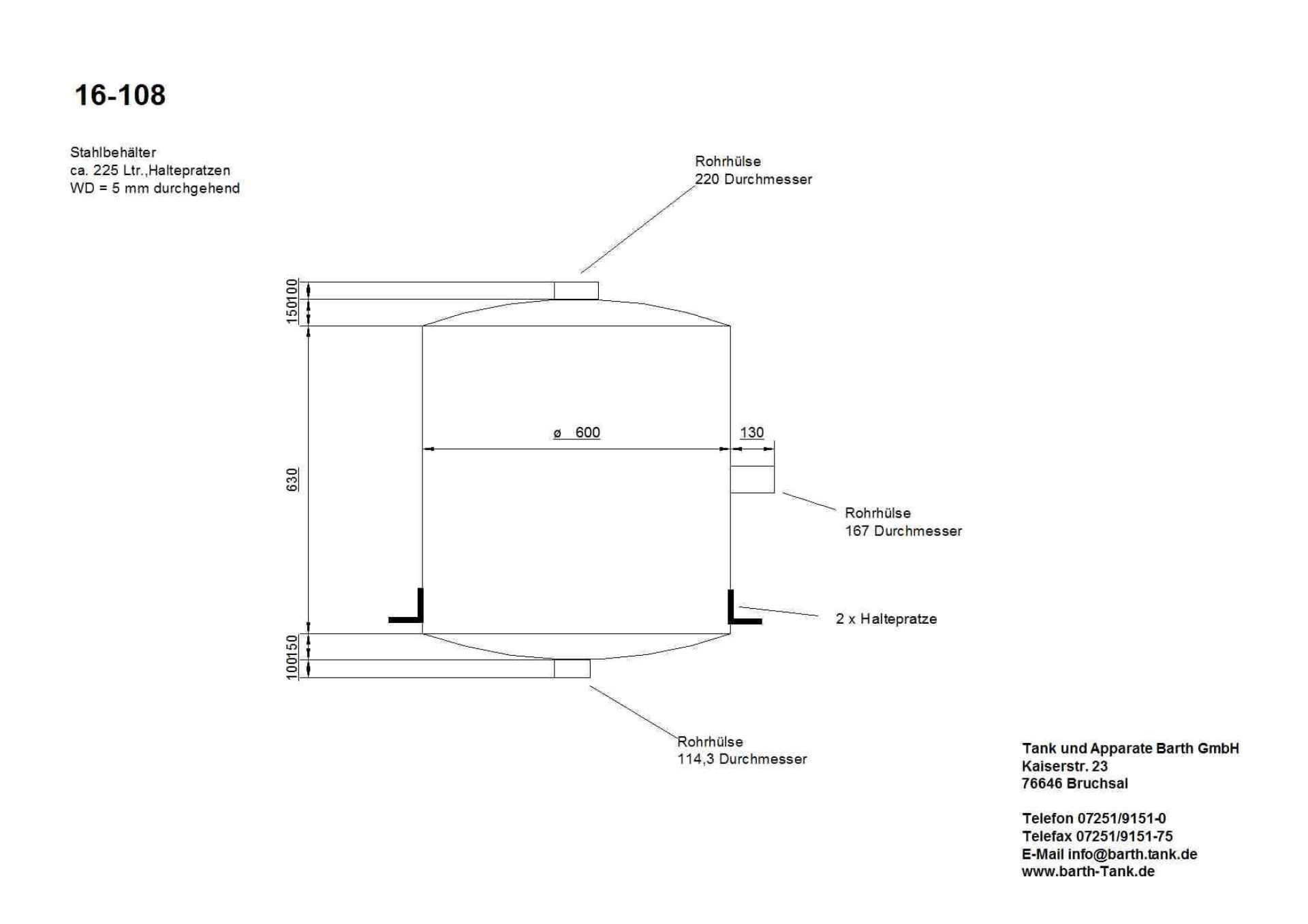 16-108

Stahlbehälter
ca. 225 Ltr.,Haltepratzen
WD = 5 mm durchgehend

Rohrhülse
220 Durchmesser

100
150

ø 600

130

630

Rohrhülse
167 Durchmesser

2 x Haltepratze

150
100

Rohrhülse
114,3 Durchmesser

Tank und Apparate Barth GmbH
Kaiserstr. 23
76646 Bruchsal

Telefon 07251/9151-0
Telefax 07251/9151-75
E-Mail info@barth.tank.de
www.barth-Tank.de